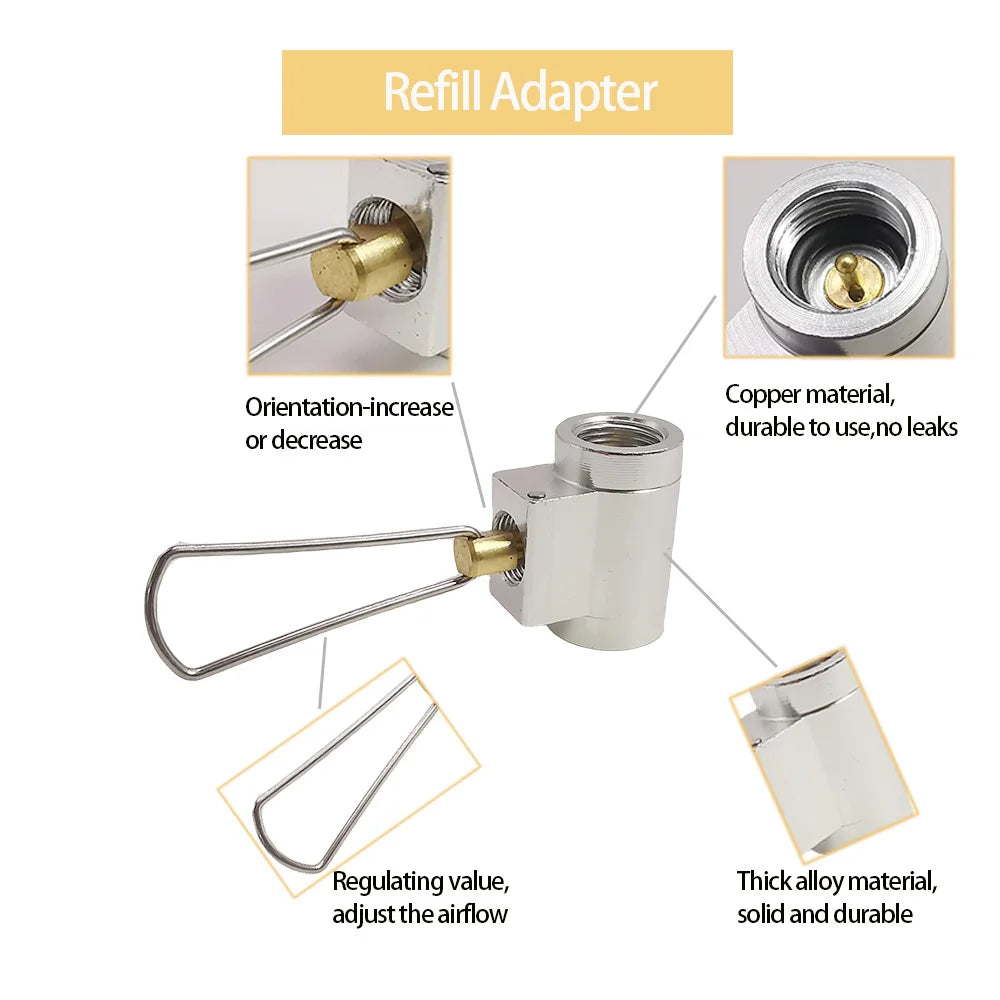 Refill Adapter

Orientation-increase or decrease

Copper material, durable to use,no leaks

Regulating value, adjust the airflow

Thick alloy material, solid and durable